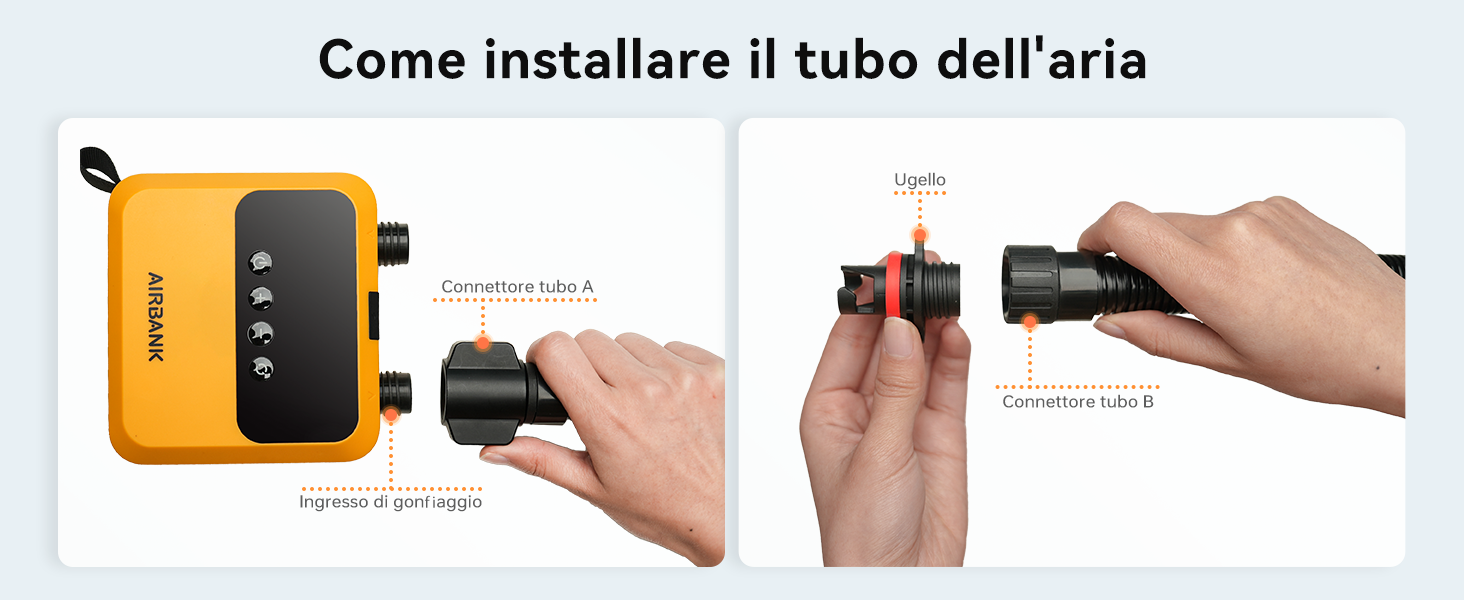 Come installare il tubo dell'aria

AIRBANK

Connettore tubo A

Ingresso di gonfiaggio

Ugello

Connettore tubo B